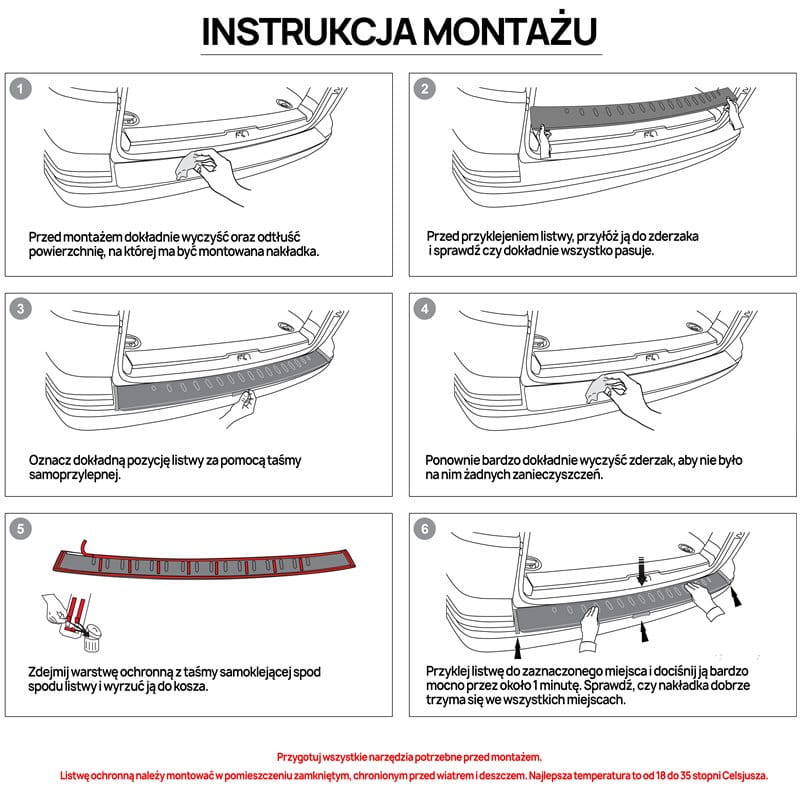 INSTRUKCJA MONTAŻU

1

Przed montażem dokładnie wyczyść oraz odtłuść powierzchnię, na której ma być montowana nakładka.

2

Przed przyklejeniem listwy, przyłóż ją do zderzaka i sprawdź czy dokładnie wszystko pasuje.

3

Oznacz dokładną pozycję listwy za pomocą taśmy samoprzylepnej.

4

Ponownie bardzo dokładnie wyczyść zderzak, aby nie było na nim żadnych zanieczyszczeń.

5

Zdejmij warstwę ochronną z taśmy samoklejącej spod spodu listwy i wyrzuć ją do kosza.

6

Przyklej listwę do zaznaczonego miejsca i dociśnij ją bardzo mocno przez około 1 minutę. Sprawdź, czy nakładka dobrze trzyma się we wszystkich miejscach.

Przygotuj wszystkie narzędzia potrzebne przed montażem.
Listwę ochronną należy montować w pomieszczeniu zamkniętym, chronionym przed wiatrem i deszczem. Najlepsza temperatura to od 18 do 35 stopni Celsjusza.